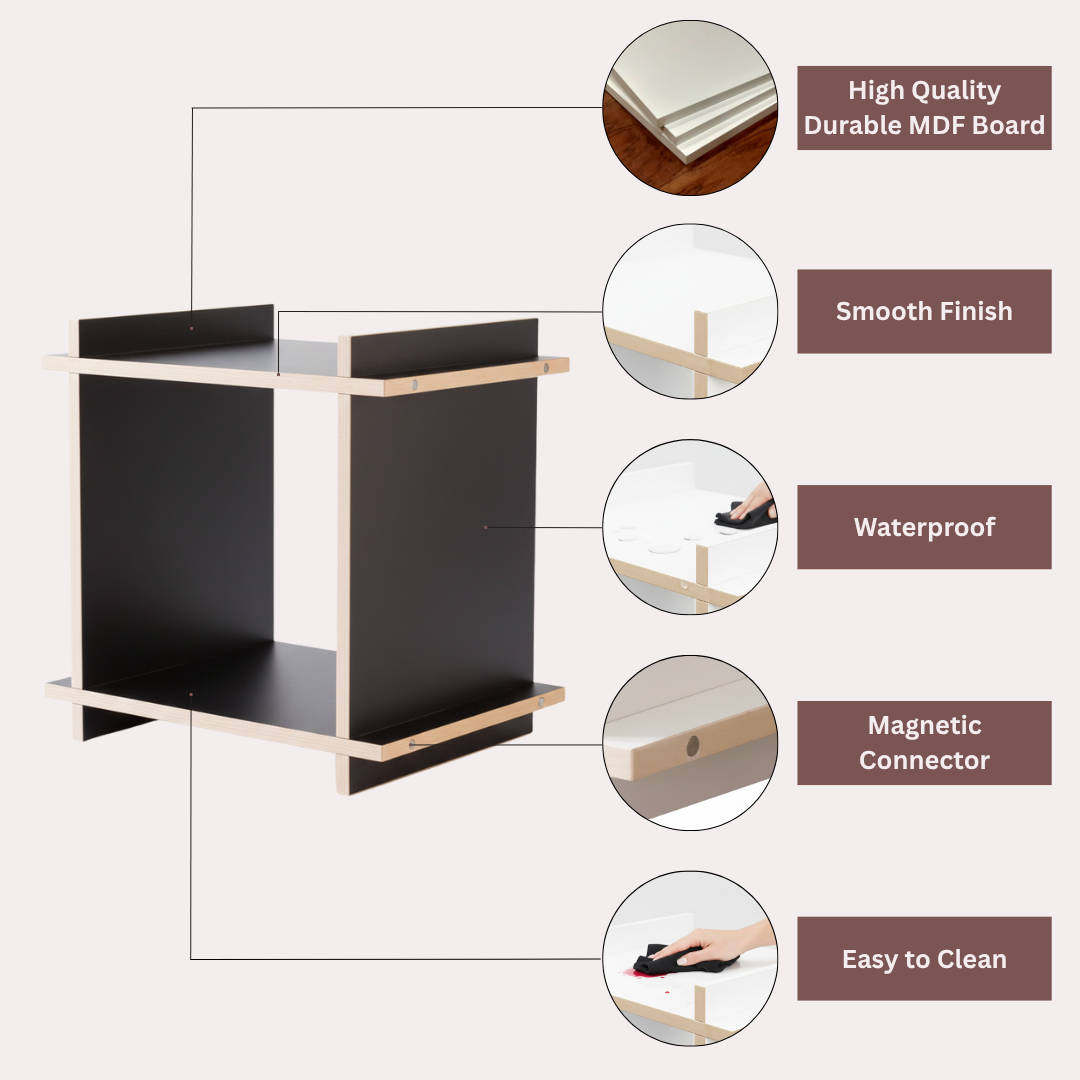 High Quality Durable MDF Board

Smooth Finish

Waterproof

Magnetic Connector

Easy to Clean